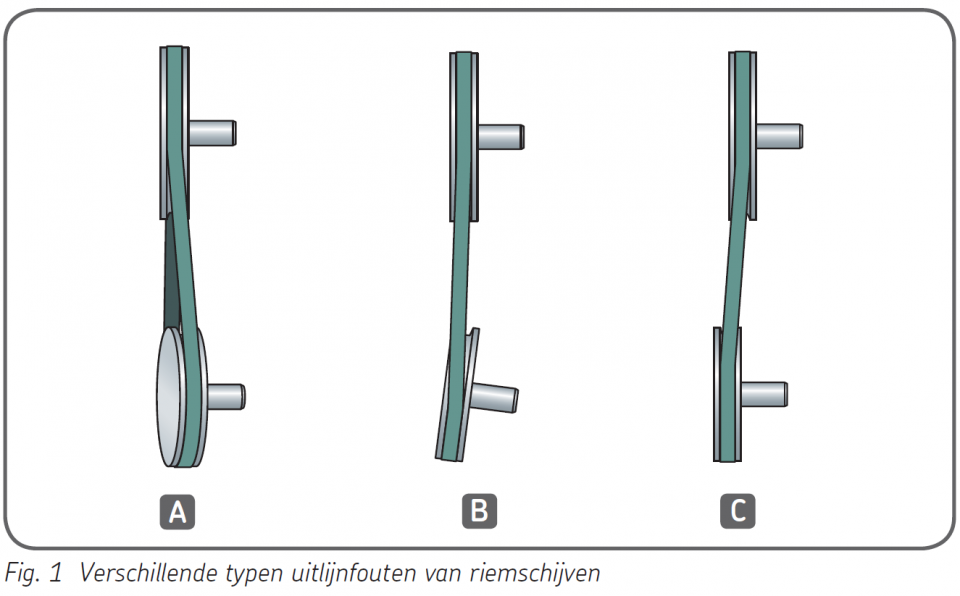 A

B

C

Fig. 1 Verschillende typen uitlijnfouten van riemschijven